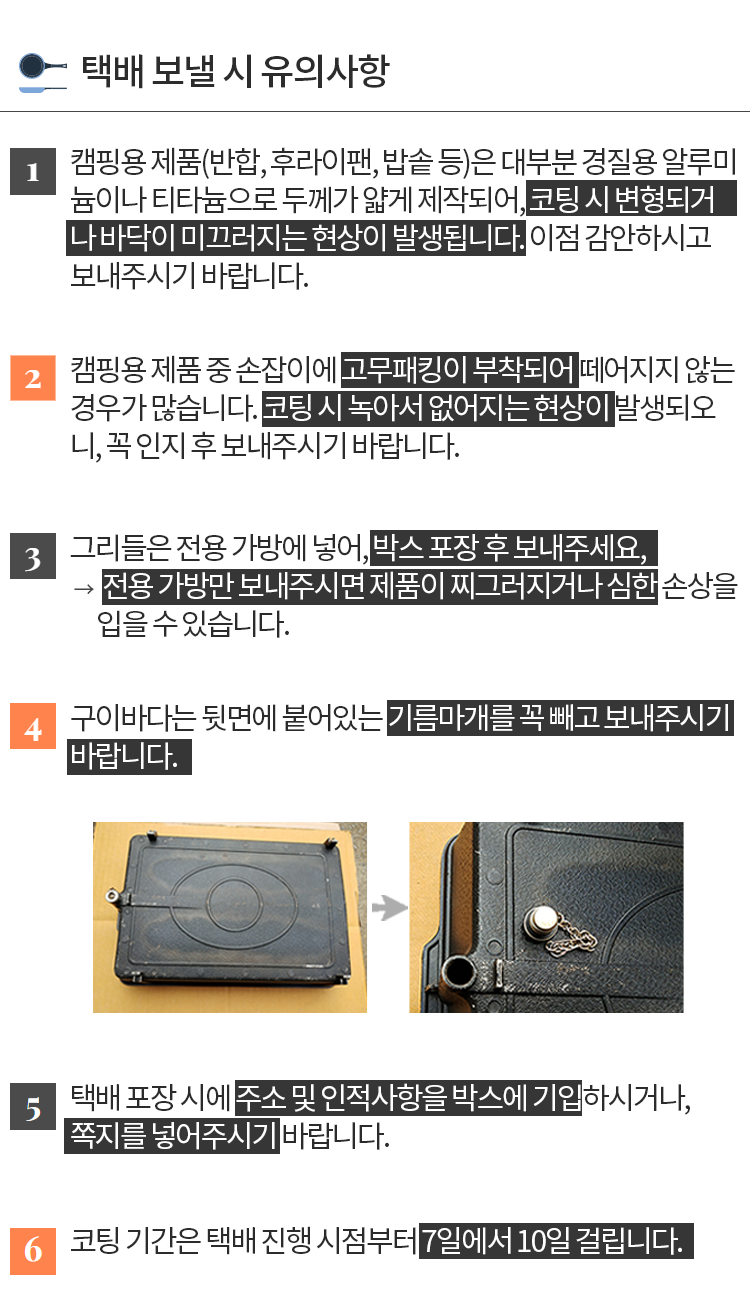 택배 보낼 시 유의사항

1
캠핑용 제품(반합, 후라이팬, 밥솥 등)은 대부분 경질용 알루미늄이나 티타늄으로 두께가 얇게 제작되어, 코팅 시 변형되거나 바닥이 미끄러지는 현상이 발생됩니다. 이점 감안하시고 보내주시기 바랍니다.

2
캠핑용 제품 중 손잡이에 고무패킹이 부착되어 떼어지지 않는 경우가 많습니다. 코팅 시 녹아서 없어지는 현상이 발생되오니, 꼭 인지 후 보내주시기 바랍니다.

3
그리들은 전용 가방에 넣어, 박스 포장 후 보내주세요,
→ 전용 가방만 보내주시면 제품이 찌그러지거나 심한 손상을 입을 수 있습니다.

4
구이바다는 뒷면에 붙어있는 기름마개를 꼭 빼고 보내주시기 바랍니다.

5
택배 포장 시에 주소 및 인적사항을 박스에 기입하시거나, 쪽지를 넣어주시기 바랍니다.

6
코팅 기간은 택배 진행 시점부터 7일에서 10일 걸립니다.